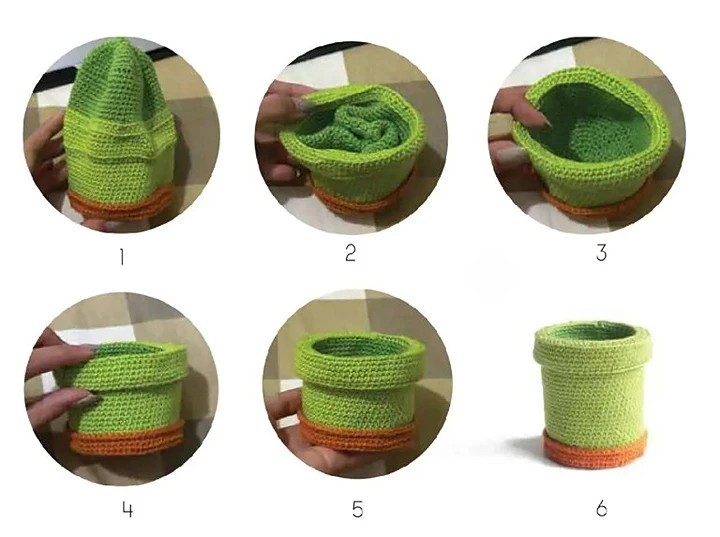 1

2

3

4

5

6